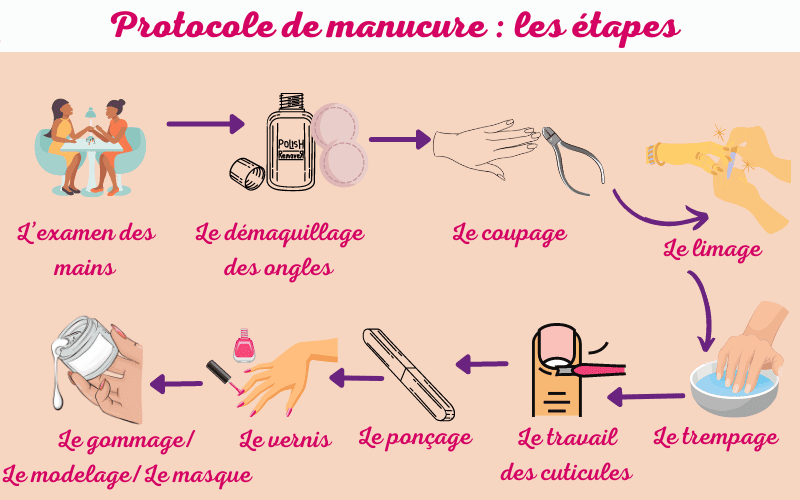 Protocole de manucure : les étapes

POLISH REMOVER

L'examen des mains

Le démaquillage des ongles

Le coupage

Le limage

Le trempage

Le travail des cuticules

Le ponçage

Le vernis

Le gommage/ Le modelage/ Le masque